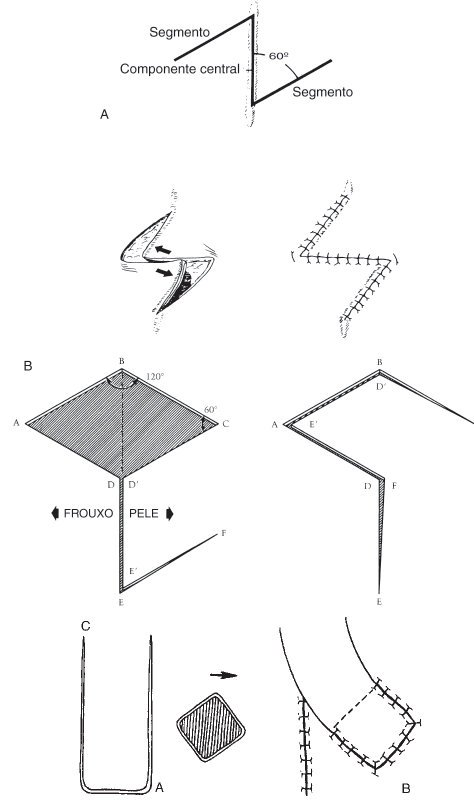 Segmento
Componente central
60º
Segmento
A

B
B
120°
A
60°
C
D
D'
FROUXO
PELE
F
E'
E

B
D'
A
E'
D
F
E

C
A
B